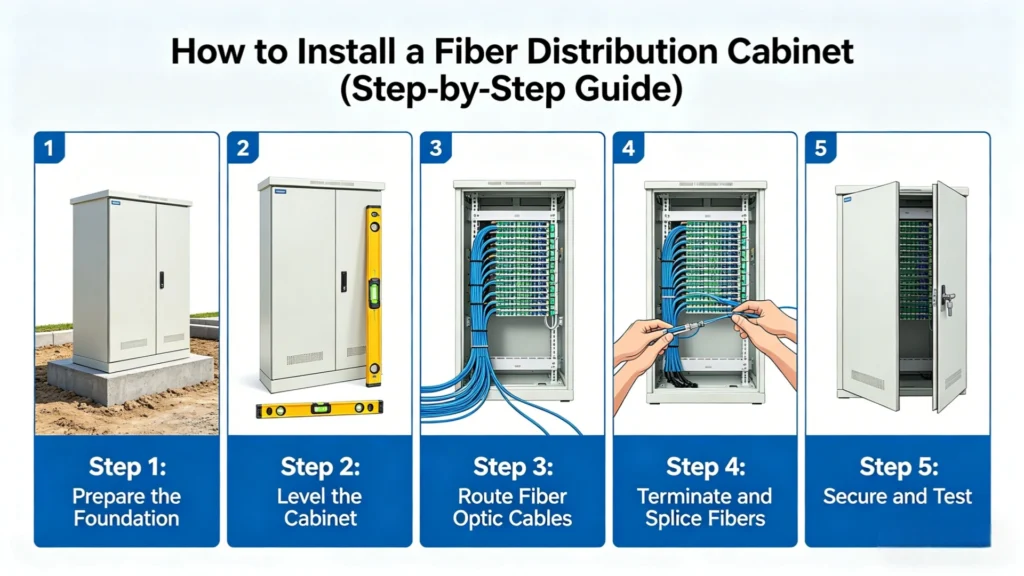 How to Install a Fiber Distribution Cabinet (Step-by-Step Guide)

1

Step 1:
Prepare the Foundation

2

Step 2:
Level the Cabinet

3

Step 3:
Route Fiber Optic Cables

4

Step 4:
Terminate and Splice Fibers

5

Step 5:
Secure and Test