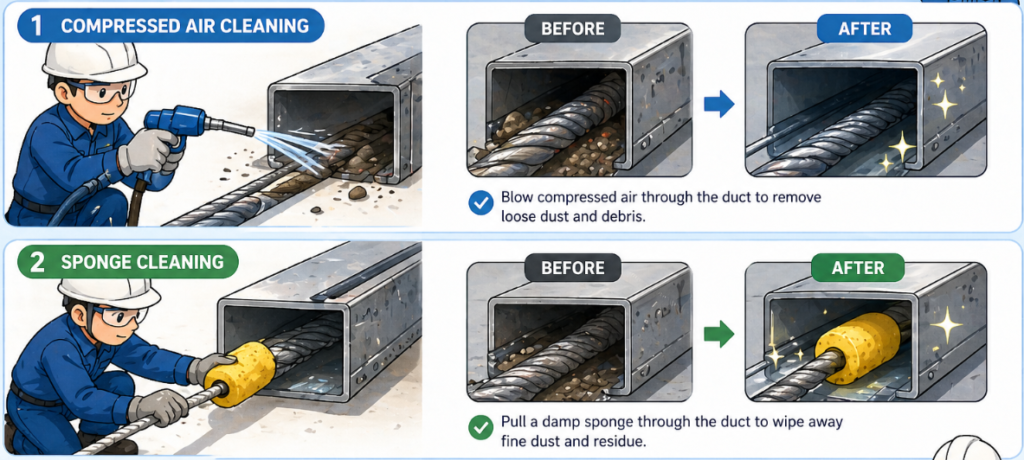 1 COMPRESSED AIR CLEANING

BEFORE

AFTER

Blow compressed air through the duct to remove loose dust and debris.

2 SPONGE CLEANING

BEFORE

AFTER

Pull a damp sponge through the duct to wipe away fine dust and residue.